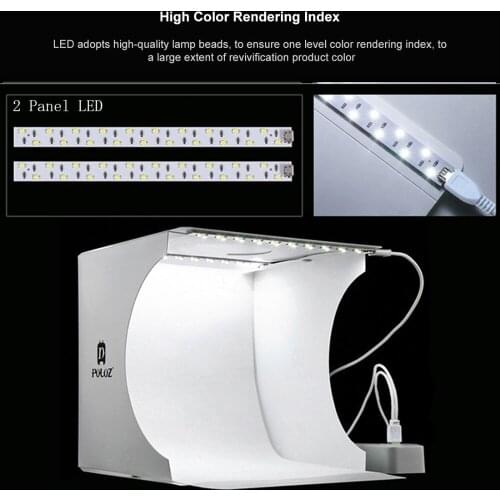 High Color Rendering Index

LED adopts high-quality lamp beads, to ensure one level color rendering index, to a large extent of revivification product color

2 Panel LED

PULUZ