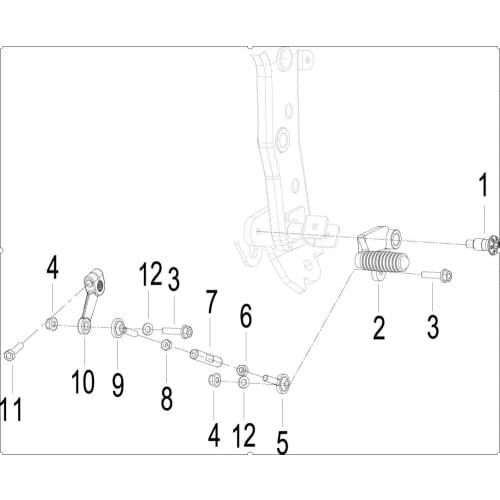 1
4
12
3
7
6
2
3
10
9
8
11
4
12
5