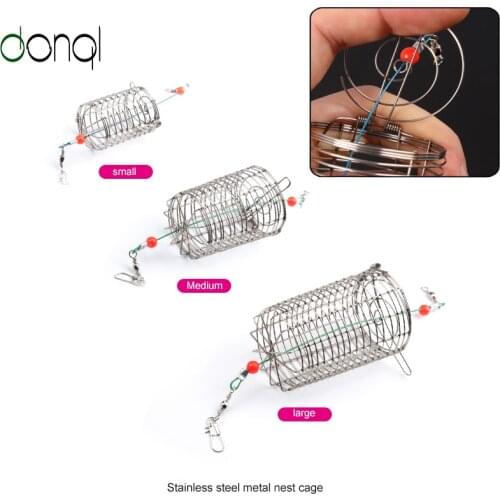 donql

small

Medium

large

Stainless steel metal nest cage