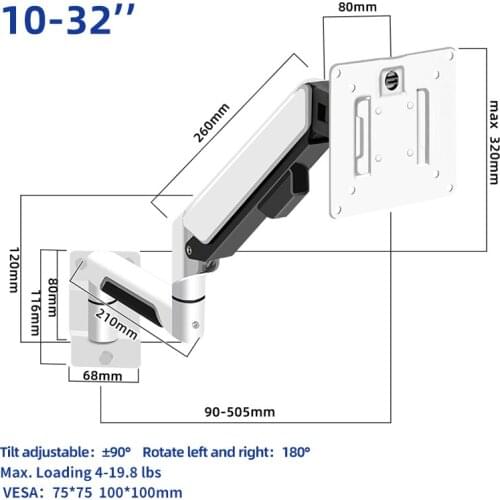 10-32''

80mm

260mm

max 320mm

120mm

80mm

116mm

210mm

68mm

90-505mm

Tilt adjustable: ±90° Rotate left and right: 180°
Max. Loading 4-19.8 lbs
VESA: 75*75 100*100mm