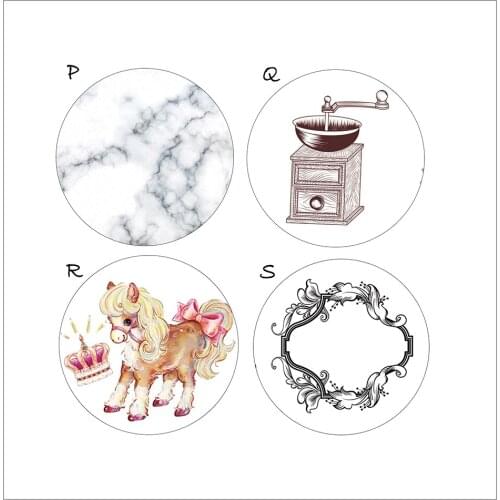 P

Q

R

S