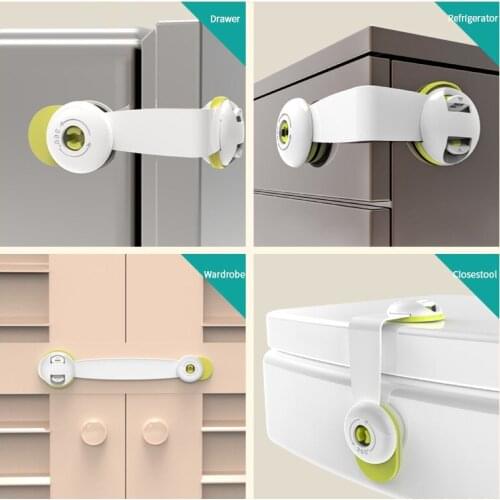 Drawer

Refrigerator

Wardrobe

Closestool