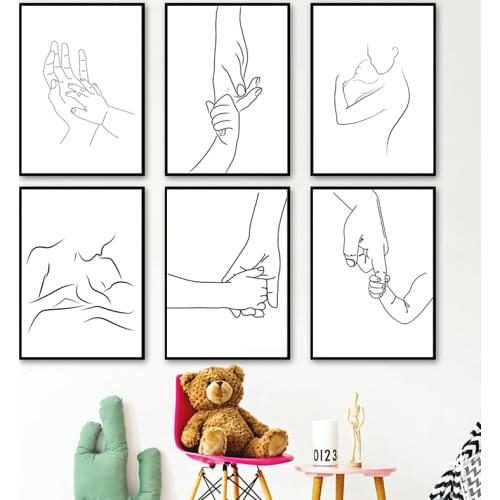 0123