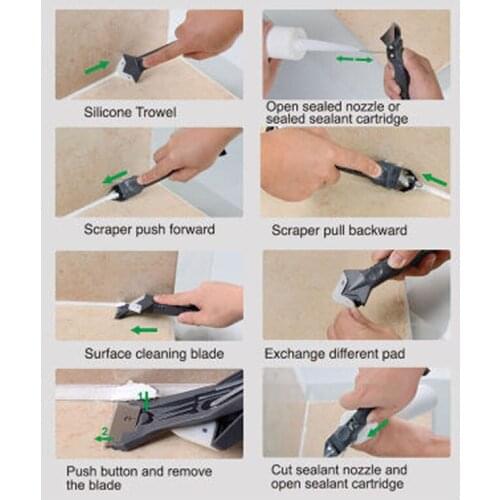 Silicone Trowel

Open sealed nozzle or sealed sealant cartridge

Scraper push forward

Scraper pull backward

Surface cleaning blade

Exchange different pad

1

2

Push button and remove the blade

Cut sealant nozzle and open sealant cartridge