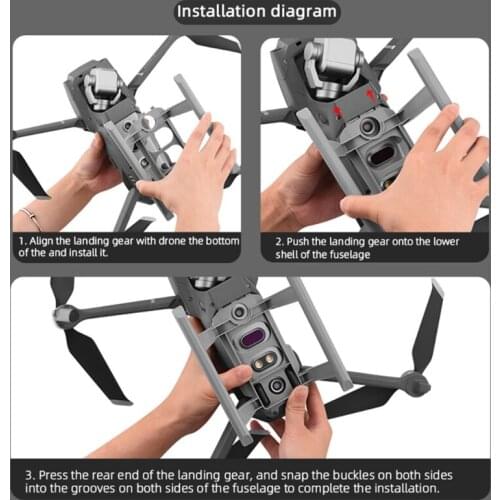 Installation diagram

1. Align the landing gear with drone the bottom of the and install it.

2. Push the landing gear onto the lower shell of the fuselage

3. Press the rear end of the landing gear, and snap the buckles on both sides into the grooves on both sides of the fuselage to complete the installation.