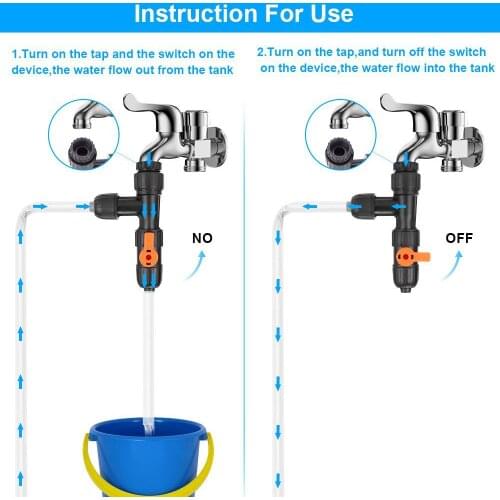 Instruction For Use

1.Turn on the tap and the switch on the device,the water flow out from the tank

NO

2.Turn on the tap,and turn off the switch on the device,the water flow into the tank

OFF