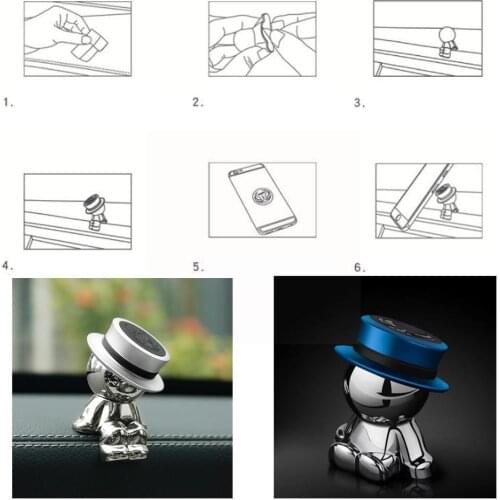 1.

2.

3.

4.

5.

6.