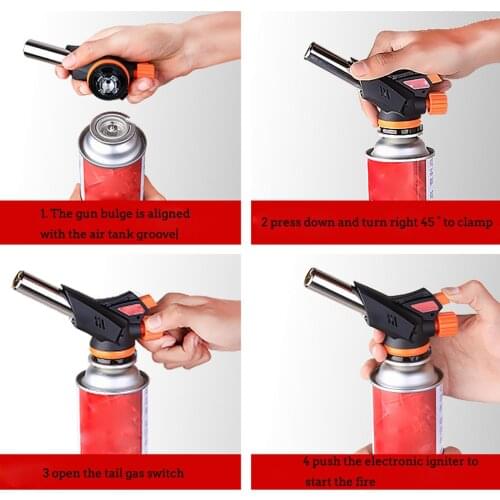 1. The gun bulge is aligned with the air tank groove|

2 press down and turn right 45 ° to clamp

3 open the tail gas switch

4 push the electronic igniter to start the fire