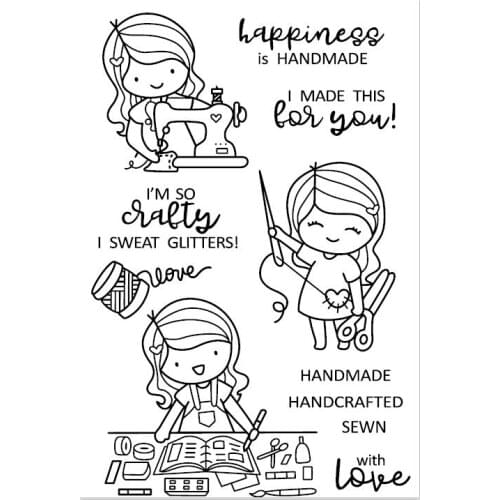 happiness
is HANDMADE

I MADE THIS
for you!

I'M SO
crafty
I SWEAT GLITTERS!

love

HANDMADE

HANDCRAFTED

SEWN

with
love