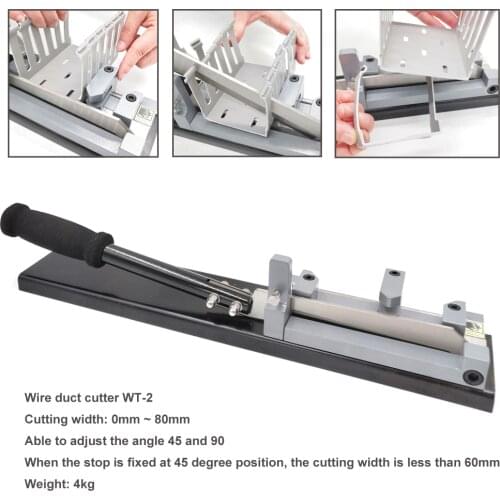 Wire duct cutter WT-2

Cutting width: 0mm ~ 80mm

Able to adjust the angle 45 and 90

When the stop is fixed at 45 degree position, the cutting width is less than 60mm

Weight: 4kg