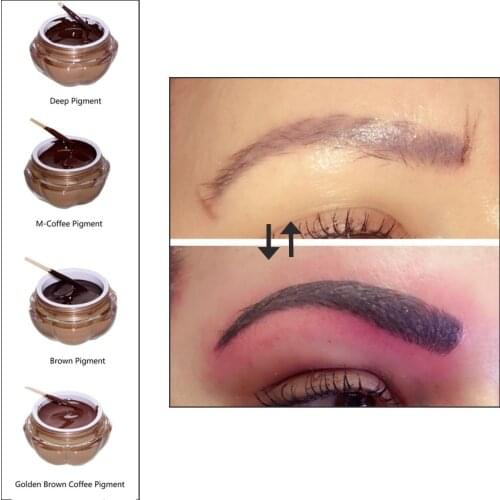 Deep Pigment

M-Coffee Pigment

Brown Pigment

Golden Brown Coffee Pigment