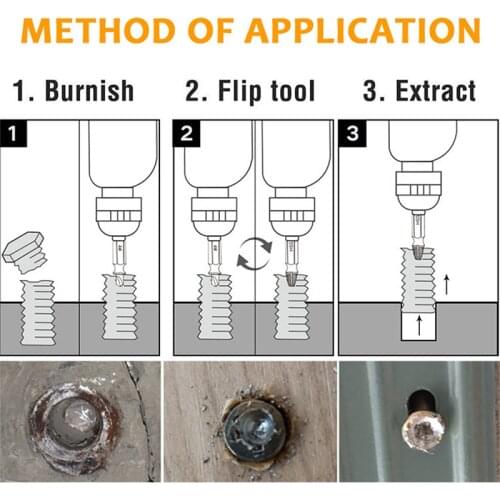 METHOD OF APPLICATION

1. Burnish

2. Flip tool

3. Extract

1

2

3