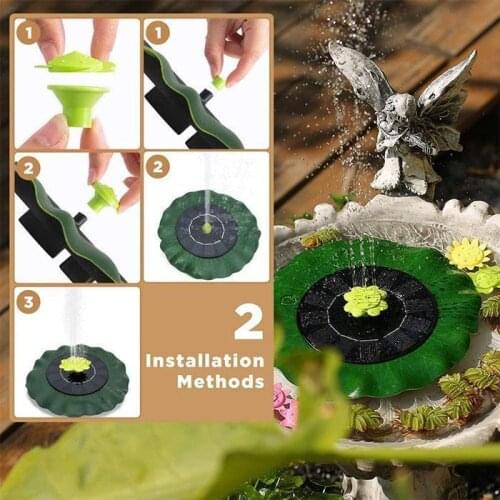 1

1

2

2

3

2
Installation Methods